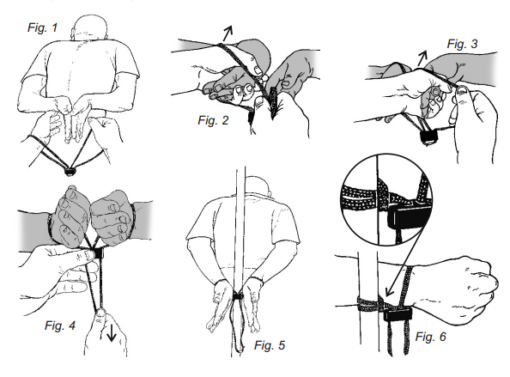 Fig. 1

Fig. 2

Fig. 3

Fig. 4

Fig. 5

Fig. 6